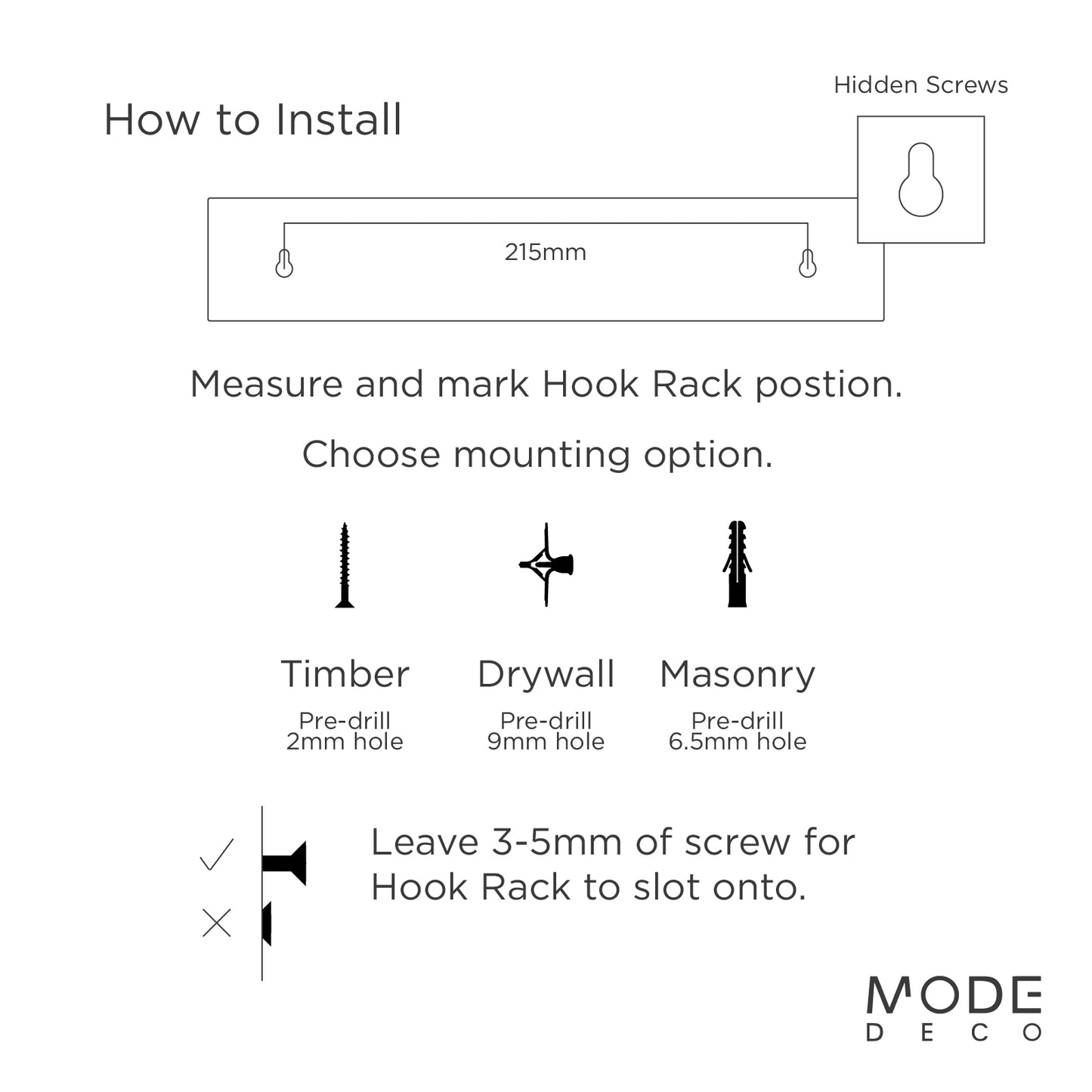 How to Install

Hidden Screws

215mm

Measure and mark Hook Rack postion.

Choose mounting option.

Timber
Pre-drill
2mm hole

Drywall
Pre-drill
9mm hole

Masonry
Pre-drill
6.5mm hole

Leave 3-5mm of screw for Hook Rack to slot onto.

MODE
DECO