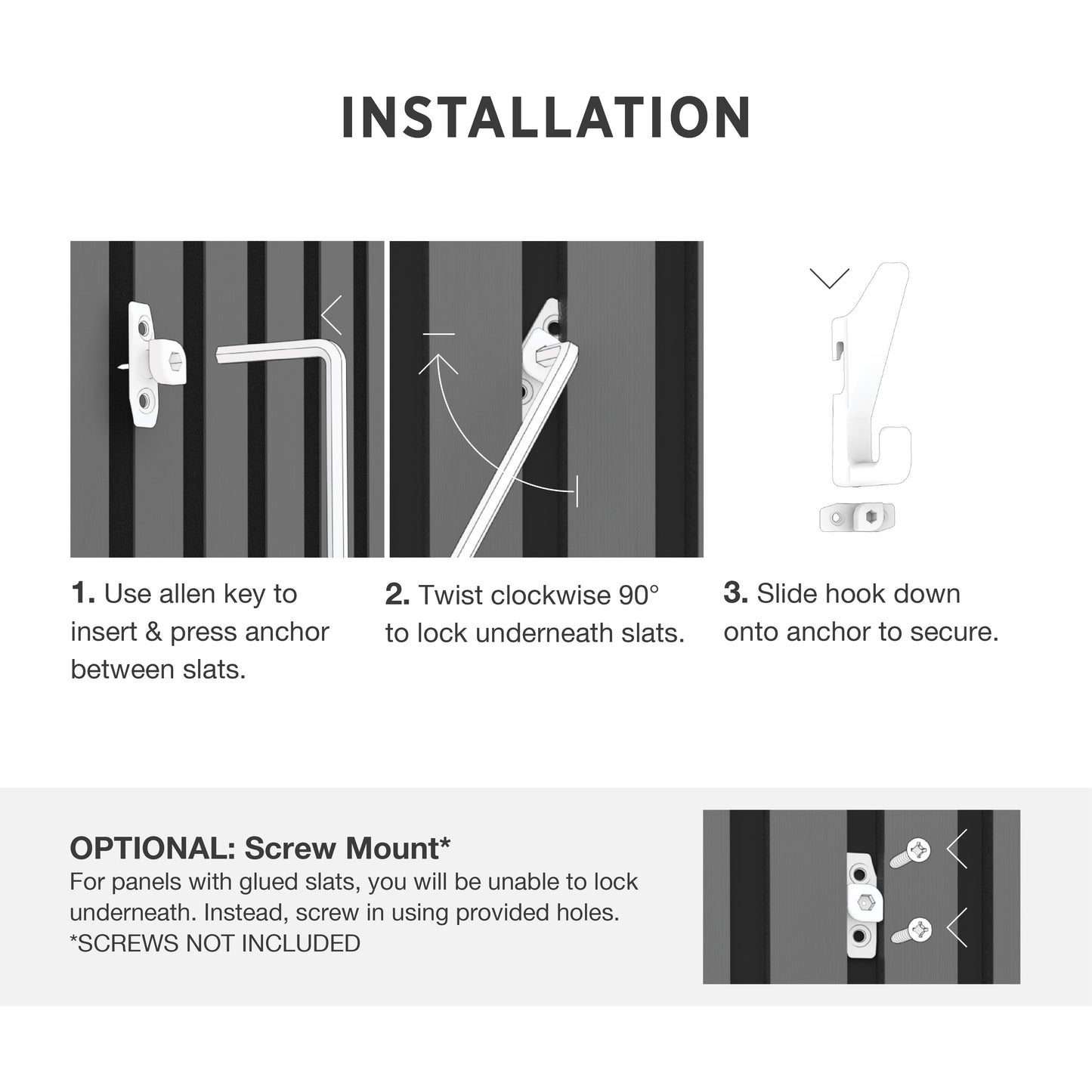 INSTALLATION

1. Use allen key to insert & press anchor between slats.

2. Twist clockwise 90° to lock underneath slats.

3. Slide hook down onto anchor to secure.

OPTIONAL: Screw Mount*
For panels with glued slats, you will be unable to lock underneath. Instead, screw in using provided holes.
*SCREWS NOT INCLUDED