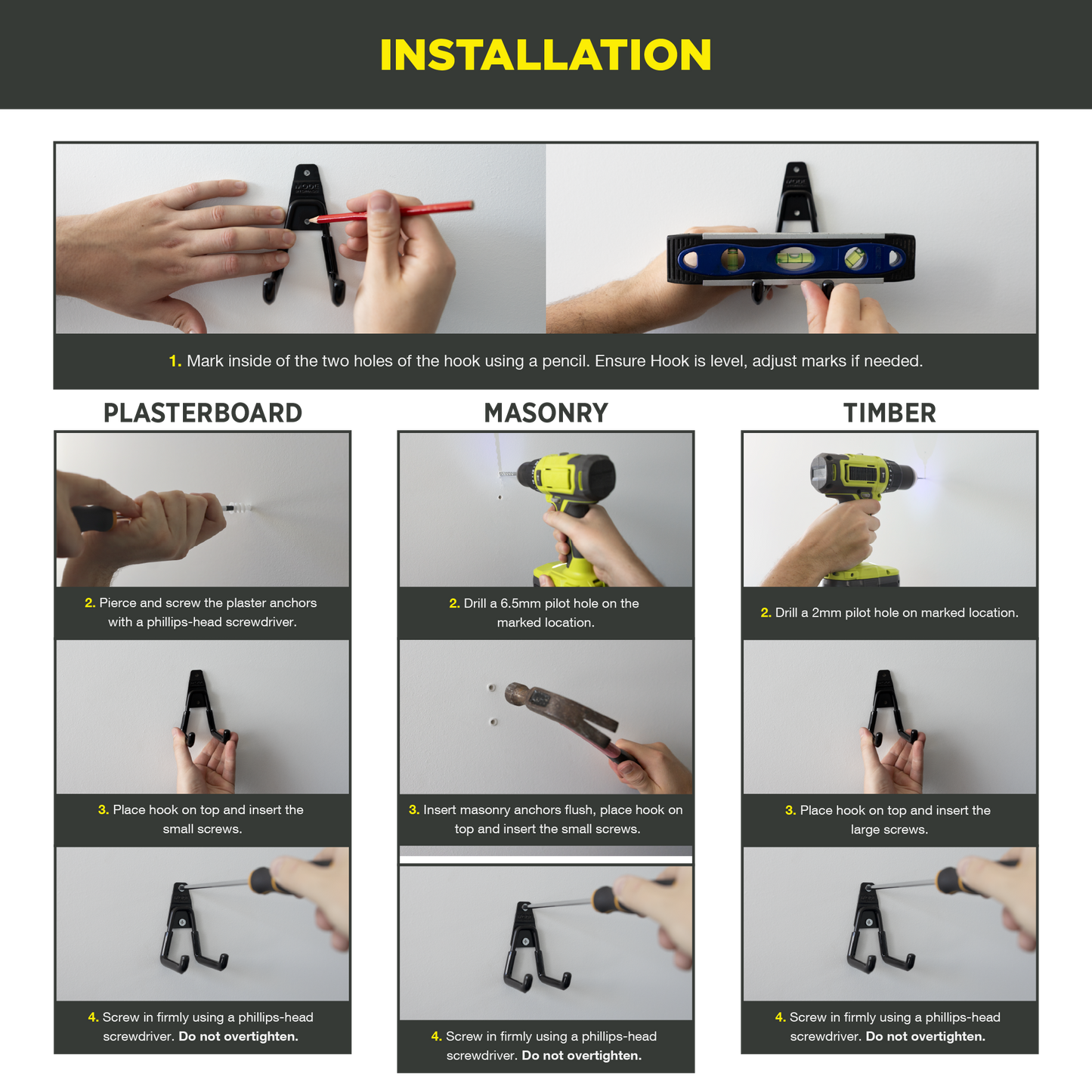 INSTALLATION

1. Mark inside of the two holes of the hook using a pencil. Ensure Hook is level, adjust marks if needed.

PLASTERBOARD

2. Pierce and screw the plaster anchors with a phillips-head screwdriver.

3. Place hook on top and insert the small screws.

4. Screw in firmly using a phillips-head screwdriver. Do not overtighten.

MASONRY

2. Drill a 6.5mm pilot hole on the marked location.

3. Insert masonry anchors flush, place hook on top and insert the small screws.

4. Screw in firmly using a phillips-head screwdriver. Do not overtighten.

TIMBER

2. Drill a 2mm pilot hole on marked location.

3. Place hook on top and insert the large screws.

4. Screw in firmly using a phillips-head screwdriver. Do not overtighten.